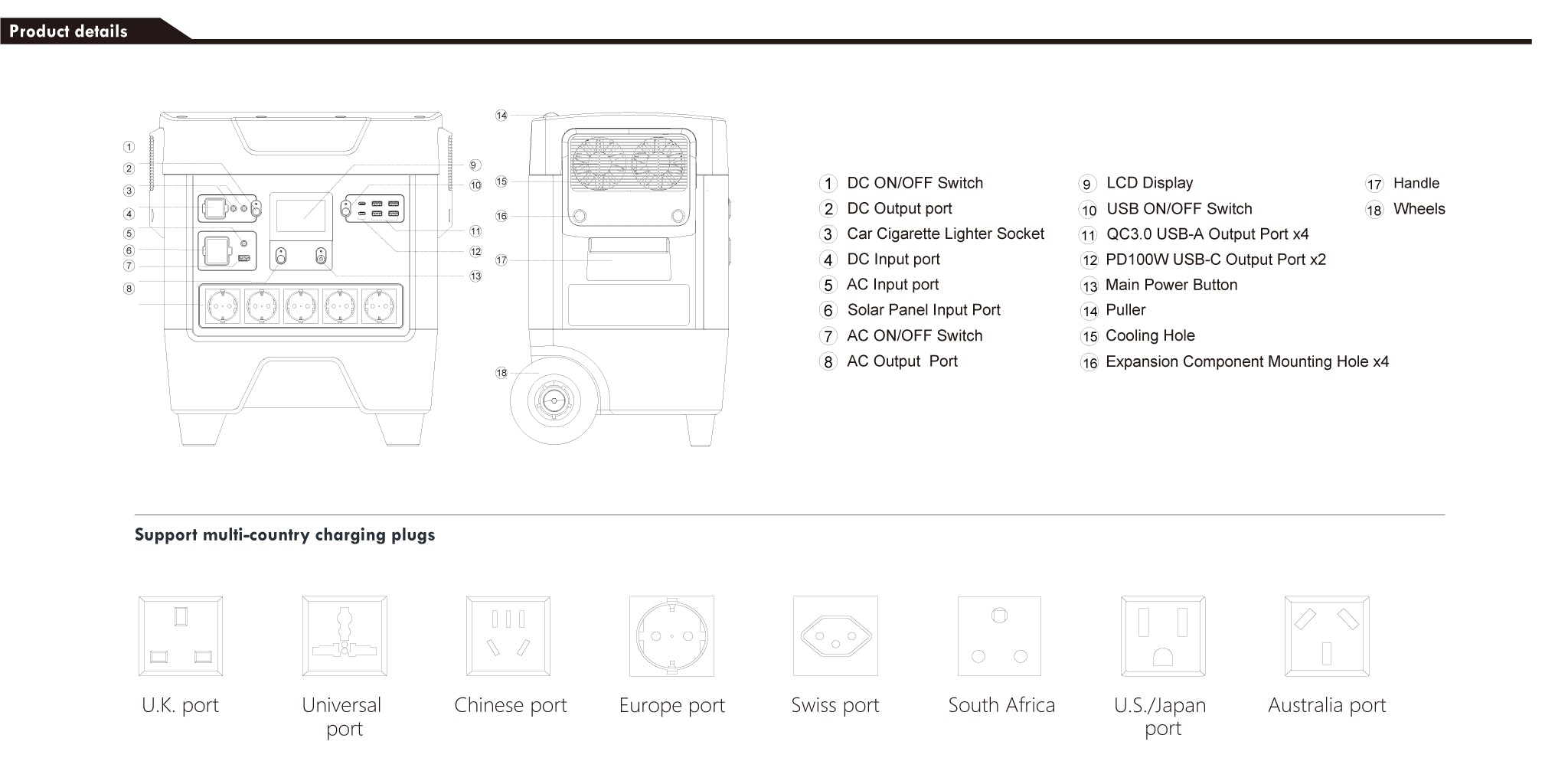 Product details

1
2
3
4
5
6
7
8
9
10
11
12
13
14
15
16
17
18

1 DC ON/OFF Switch
2 DC Output port
3 Car Cigarette Lighter Socket
4 DC Input port
5 AC Input port
6 Solar Panel Input Port
7 AC ON/OFF Switch
8 AC Output Port

9 LCD Display
10 USB ON/OFF Switch
11 QC3.0 USB-A Output Port x4
12 PD100W USB-C Output Port x2
13 Main Power Button
14 Puller
15 Cooling Hole
16 Expansion Component Mounting Hole x4

17 Handle
18 Wheels

Support multi-country charging plugs

U.K. port

Universal port

Chinese port

Europe port

Swiss port

South Africa

U.S./Japan port

Australia port